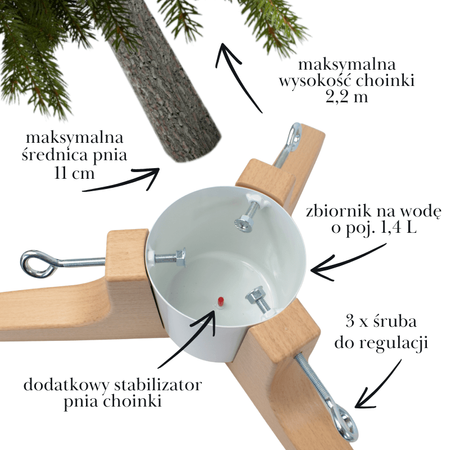 maksymalna wysokość choinki 2,2 m

maksymalna średnica pnia 11 cm

zbiornik na wodę o poj. 1,4 L

3 x śruba do regulacji

dodatkowy stabilizator pnia choinki