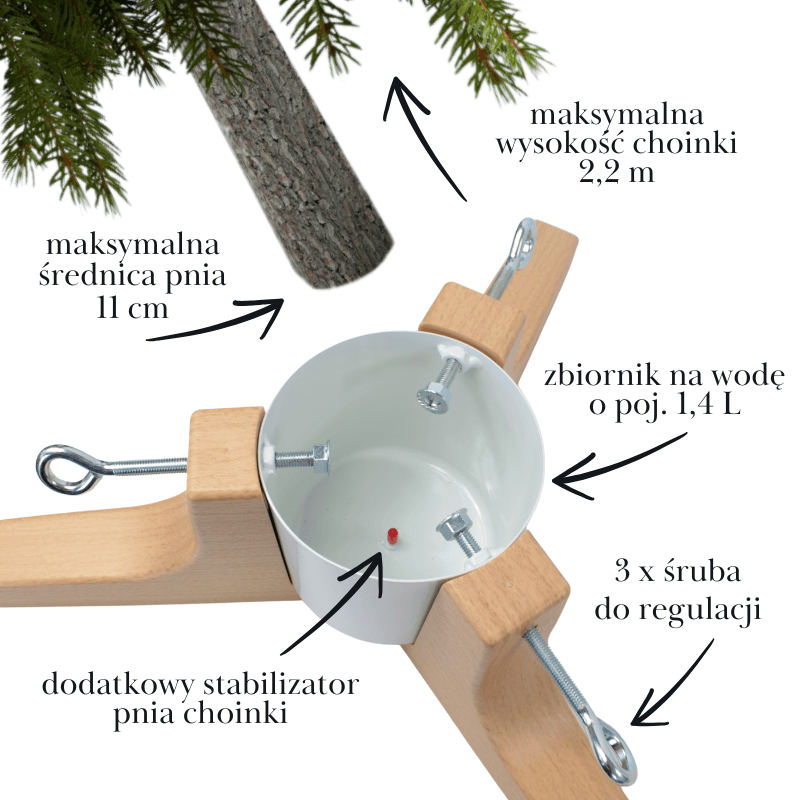 maksymalna wysokość choinki 2,2 m

maksymalna średnica pnia 11 cm

zbiornik na wodę o poj. 1,4 L

3 x śruba do regulacji

dodatkowy stabilizator pnia choinki